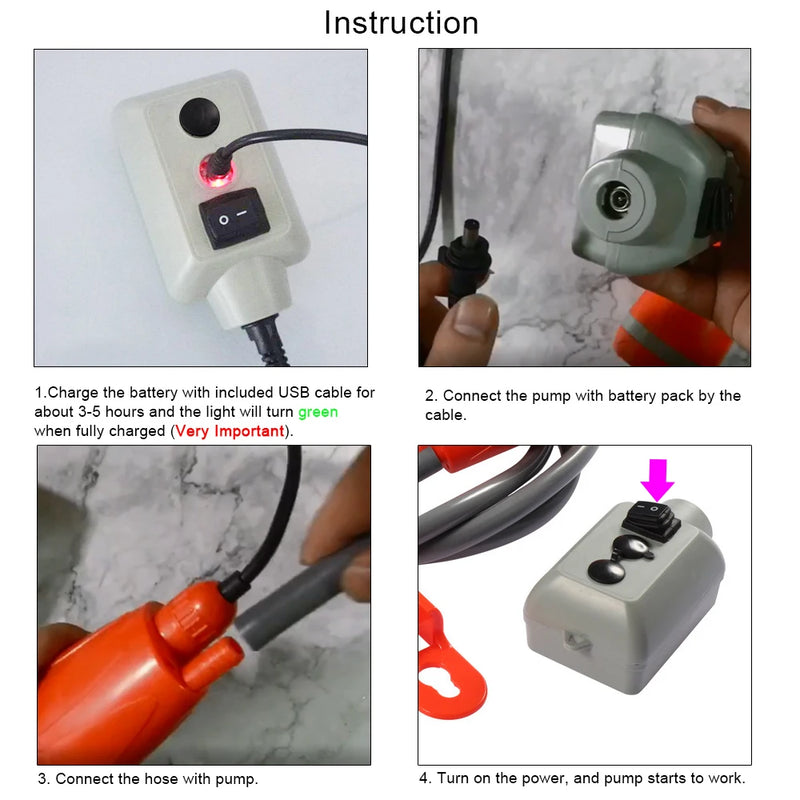 Instruction

1.Charge the battery with included USB cable for about 3-5 hours and the light will turn green when fully charged (Very Important).

2. Connect the pump with battery pack by the cable.

3. Connect the hose with pump.

4. Turn on the power, and pump starts to work.