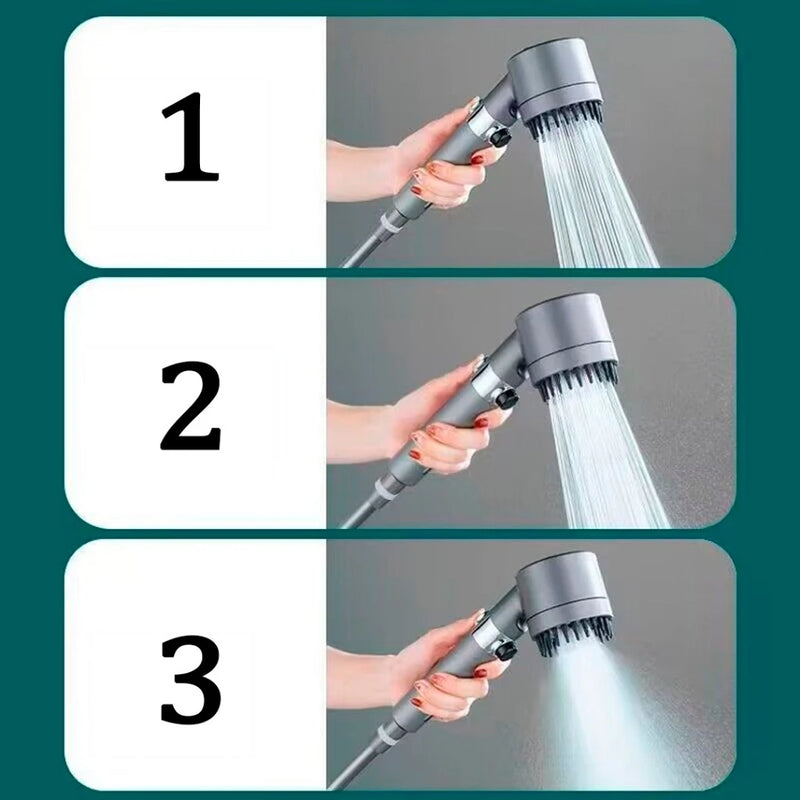 1

2

3