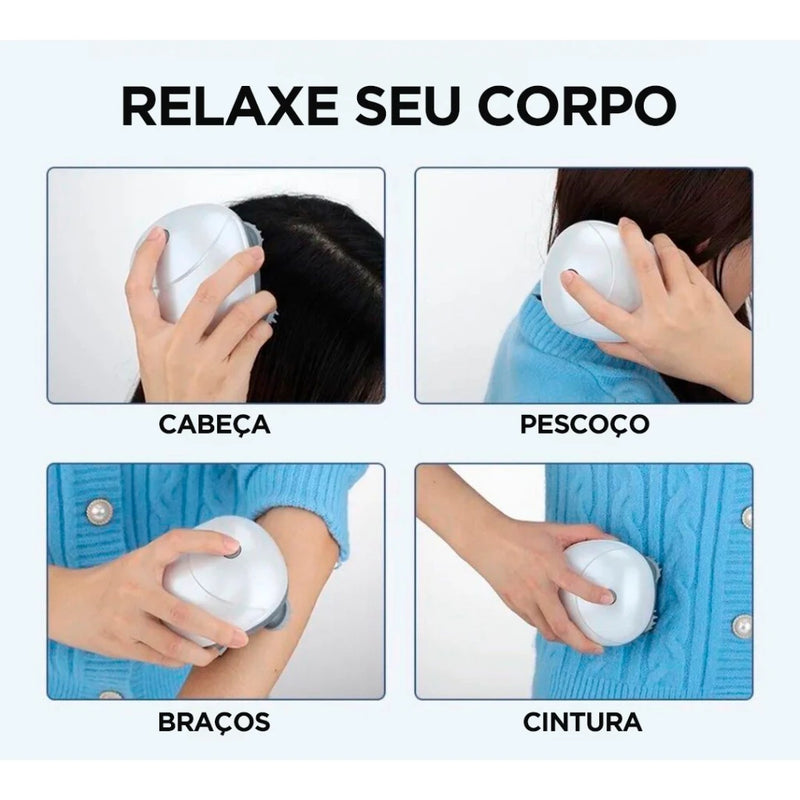 RELAXE SEU CORPO

CABEÇA

PESCOÇO

BRAÇOS

CINTURA