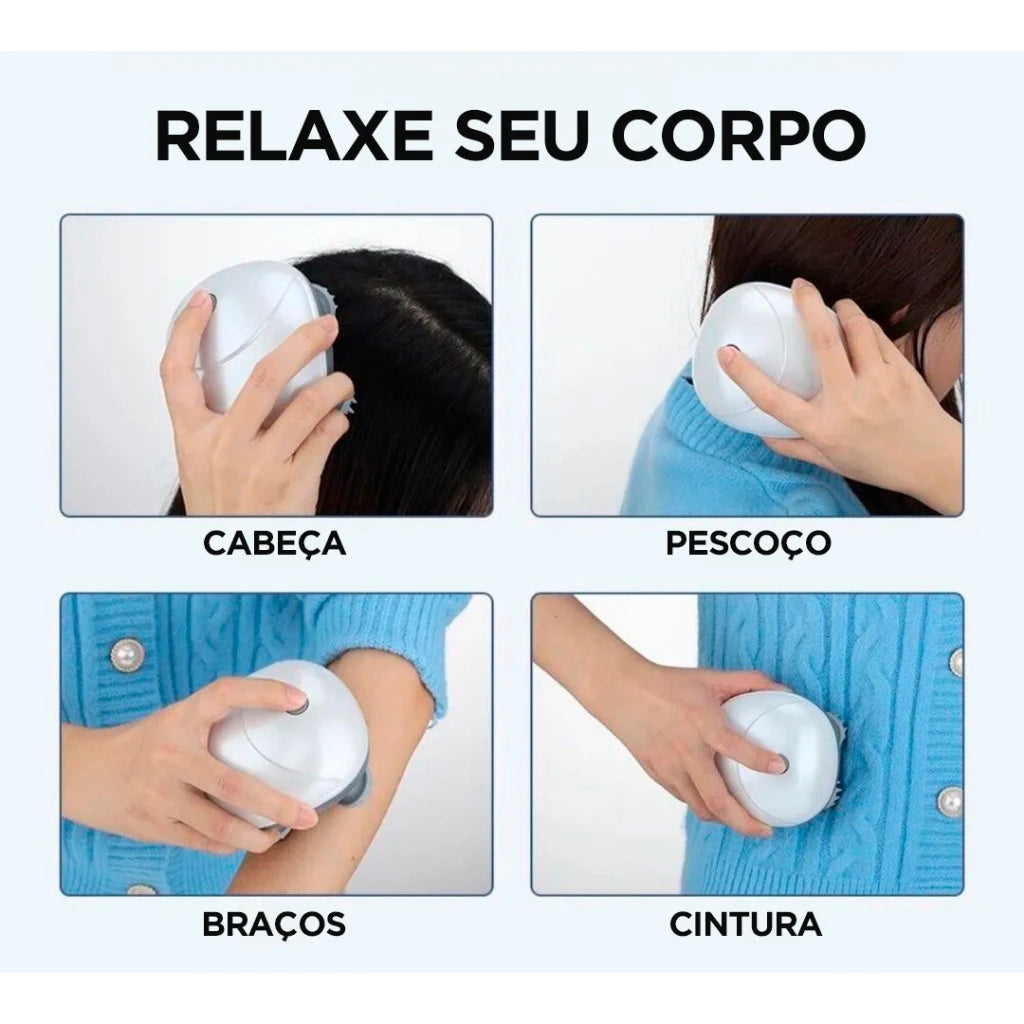 RELAXE SEU CORPO

CABEÇA

PESCOÇO

BRAÇOS

CINTURA