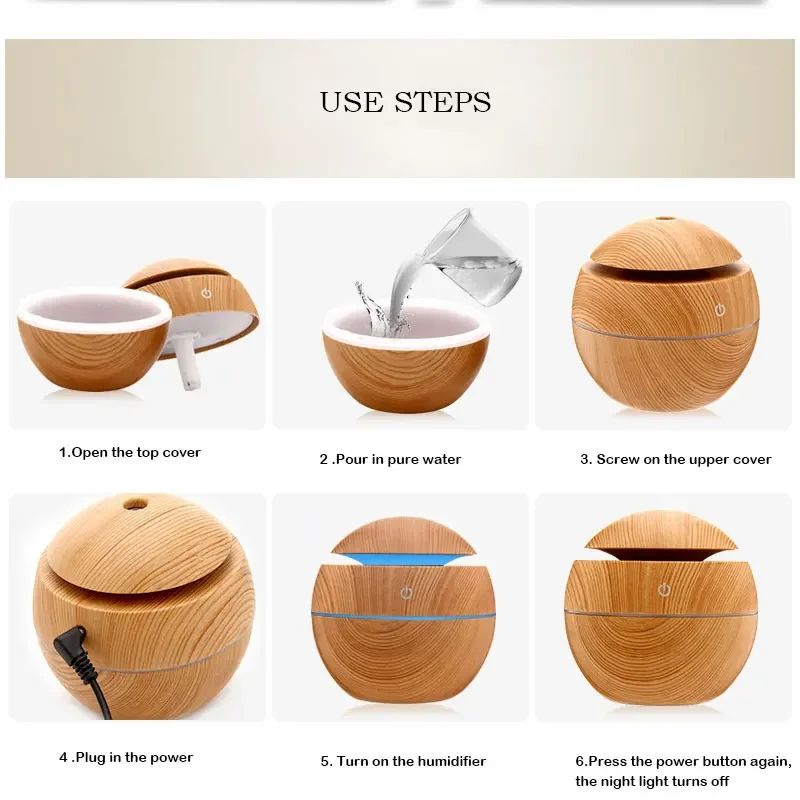 USE STEPS

1.Open the top cover

2 .Pour in pure water

3. Screw on the upper cover

4 .Plug in the power

5. Turn on the humidifier

6.Press the power button again, the night light turns off